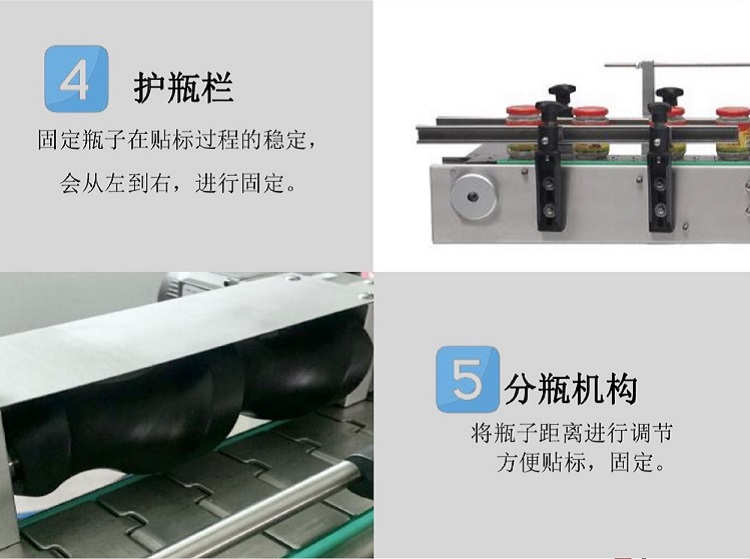 4 护瓶栏

固定瓶子在贴标过程的稳定，会从左到右，进行固定。

5 分瓶机构

将瓶子距离进行调节方便贴标，固定。